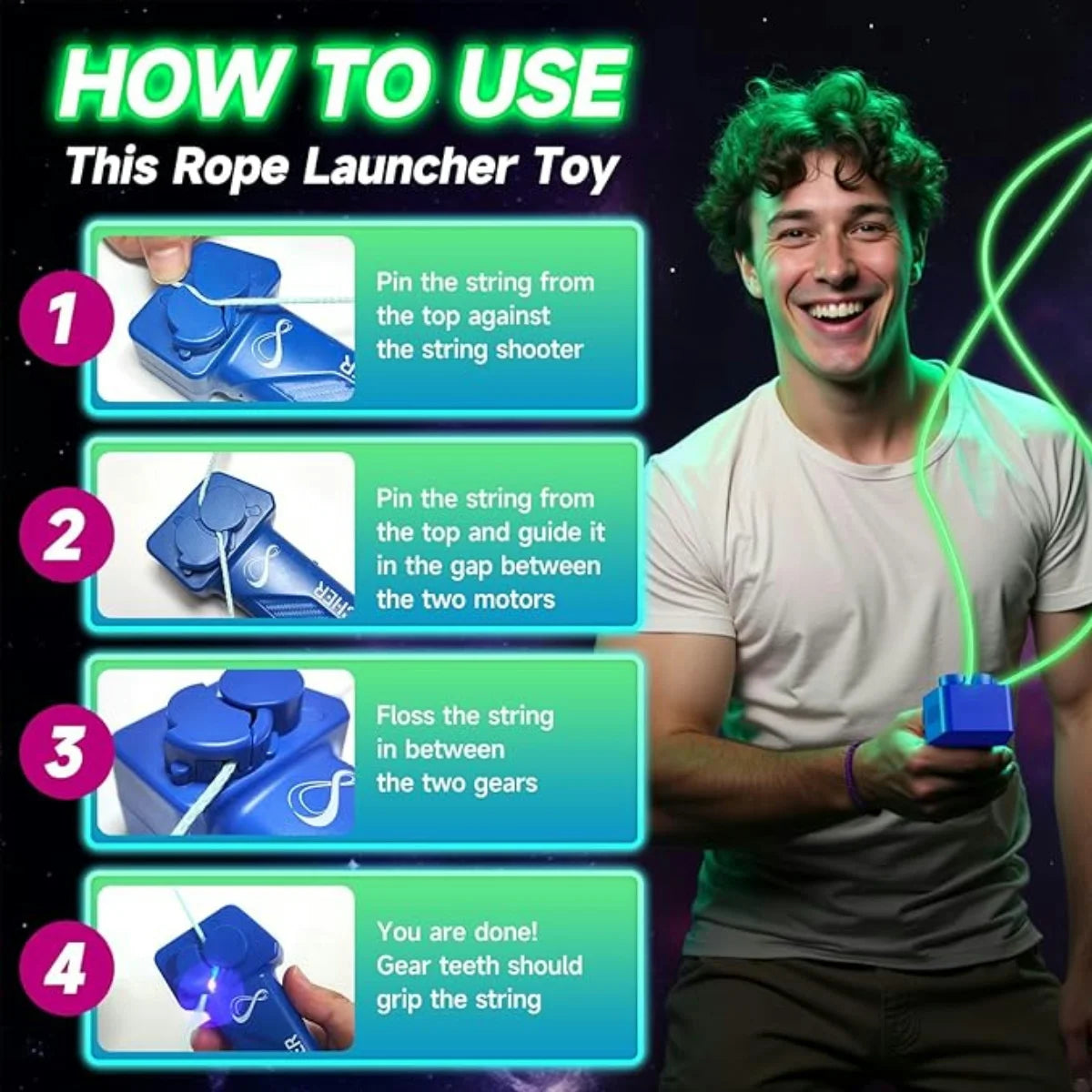 HOW TO USE
This Rope Launcher Toy

1
Pin the string from the top against the string shooter

2
Pin the string from the top and guide it in the gap between the two motors

3
Floss the string in between the two gears

4
You are done! Gear teeth should grip the string